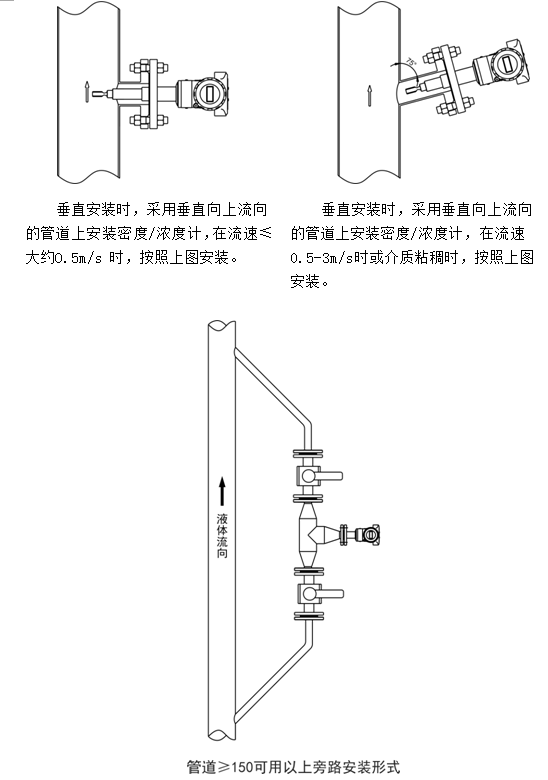 75°

垂直安装时，采用垂直向上流向的管道上安装密度/浓度计，在流速≤大约0.5m/s 时，按照上图安装。

垂直安装时，采用垂直向上流向的管道上安装密度/浓度计，在流速0.5-3m/s时或介质粘稠时，按照上图安装。

液体流向

管道≥150可用以上旁路安装形式