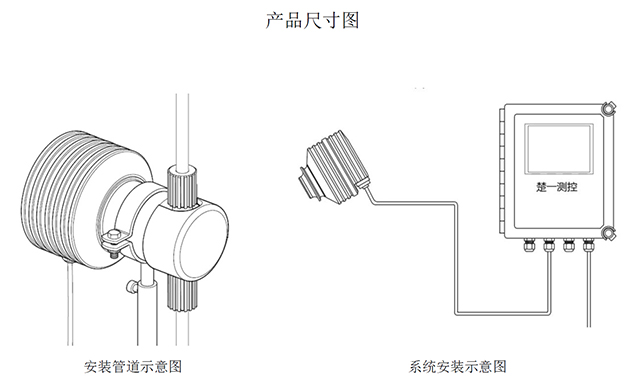 产品尺寸图

楚一测控

安装管道示意图

系统安装示意图